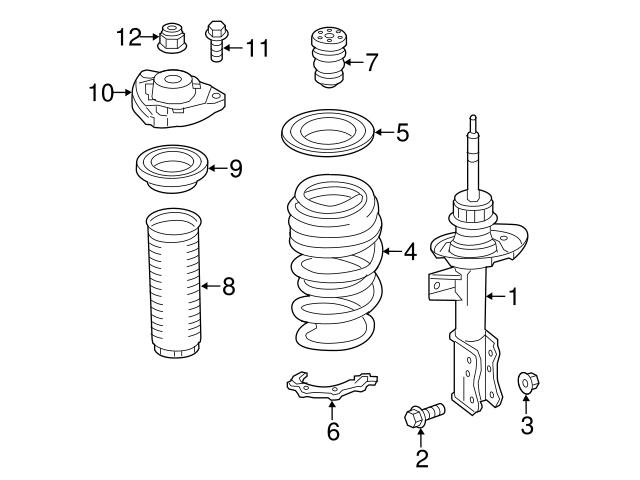 12
11
7
10
5
9
4
8
1
6
3
2