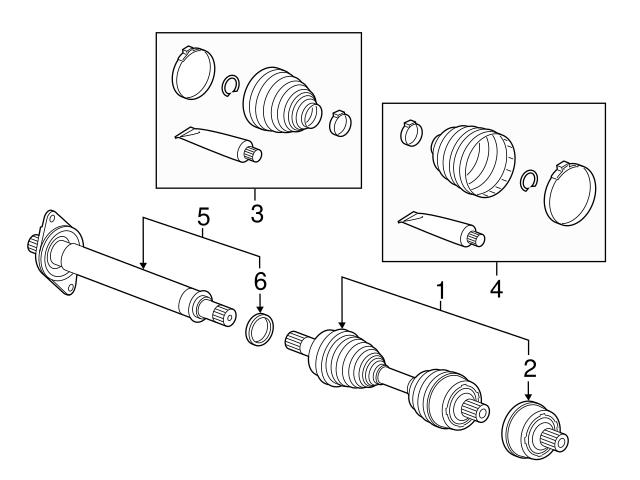 3
4
5
6
1
2