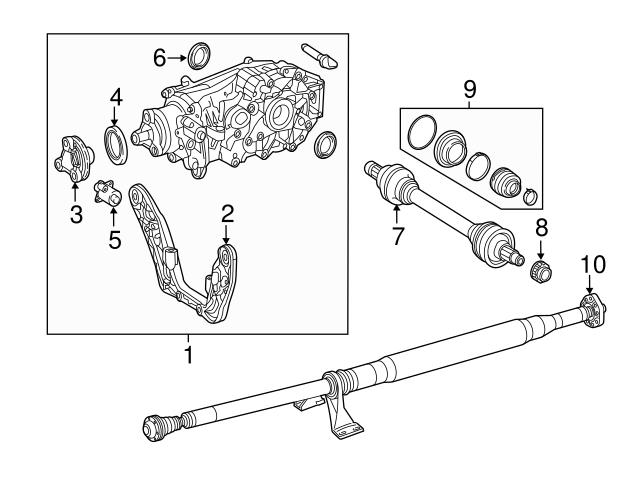 6
4
9
3
5
2
7
8
10
1