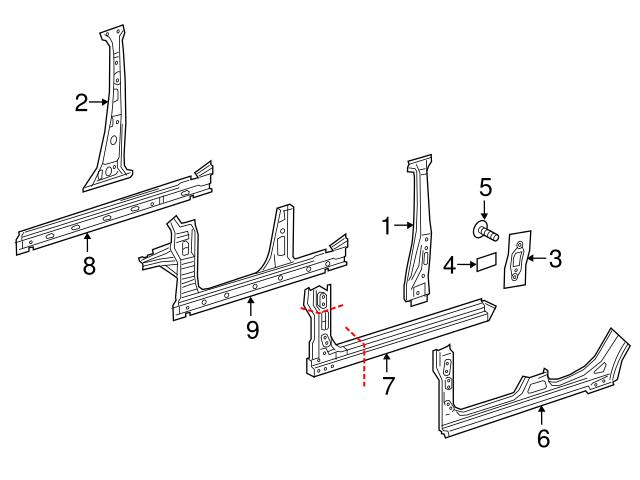 2
8
9
1
5
4
3
7
6