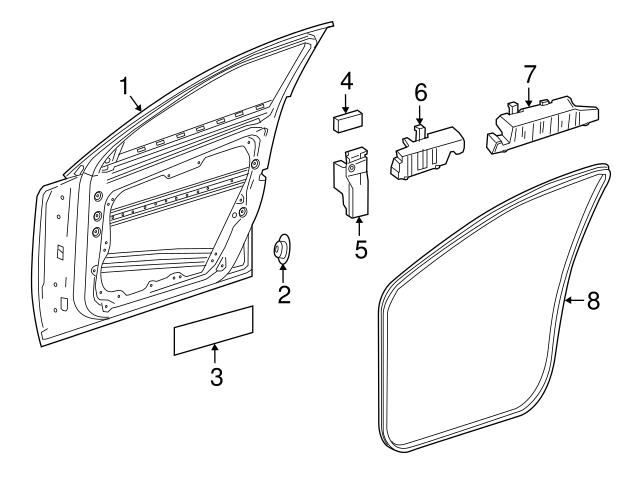 1
4
6
7
5
2
8
3