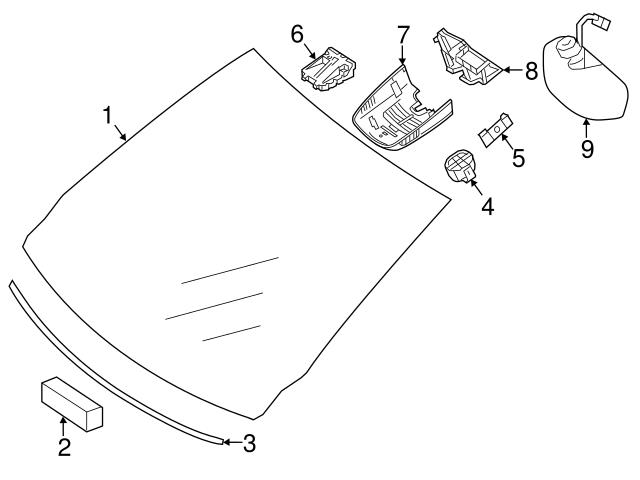 6
7
8
1
9
5
4
2
3