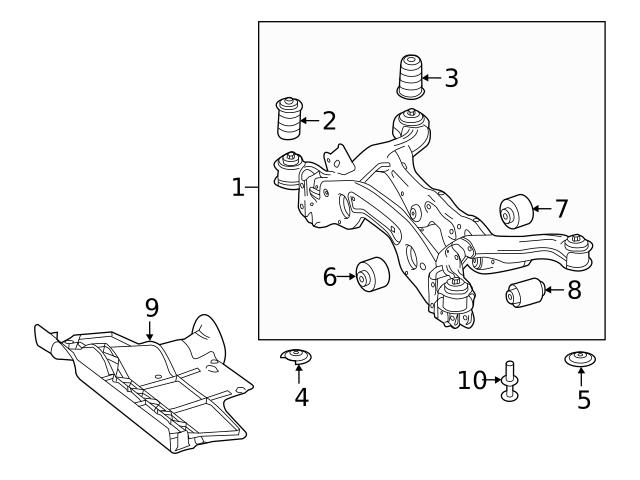 3
2
1
7
6
8
9
4
10
5