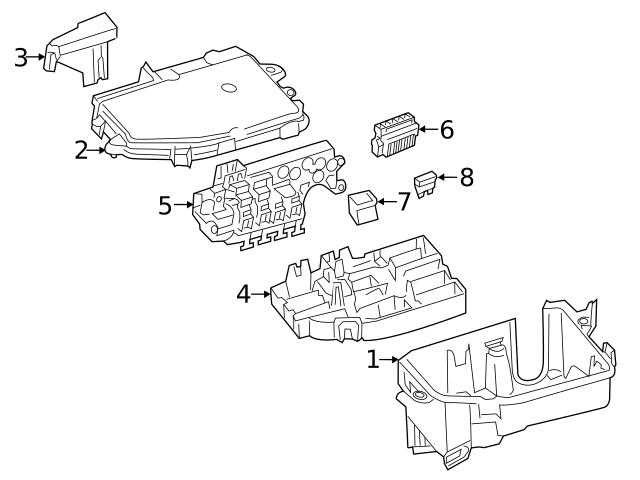 3
2
6
8
5
7
4
1