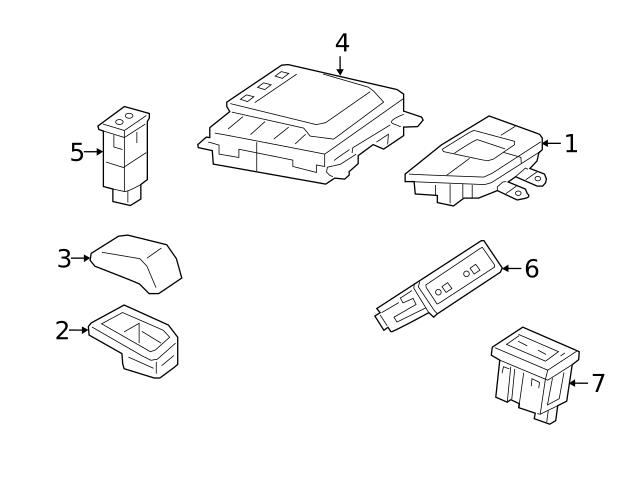 4
5
1
3
6
2
7