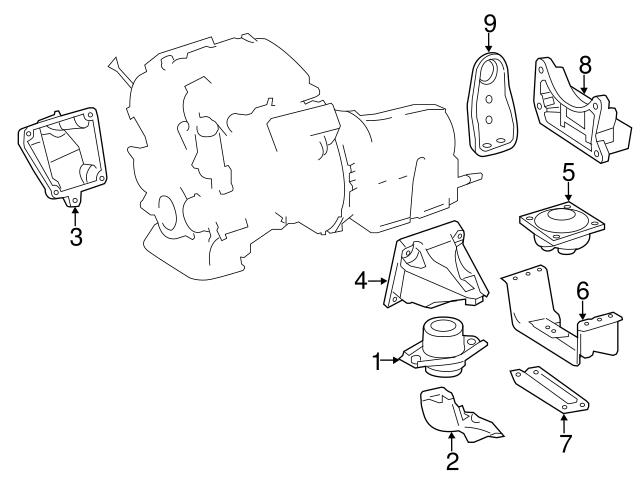 9
8
3
5
4
6
1
2
7