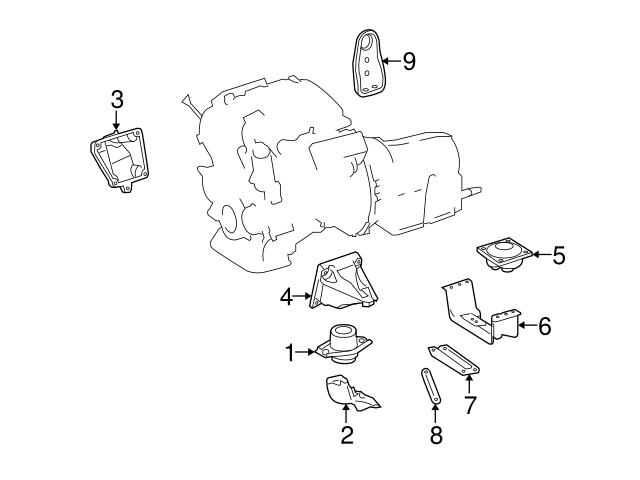 9
3
5
4
6
1
7
2
8