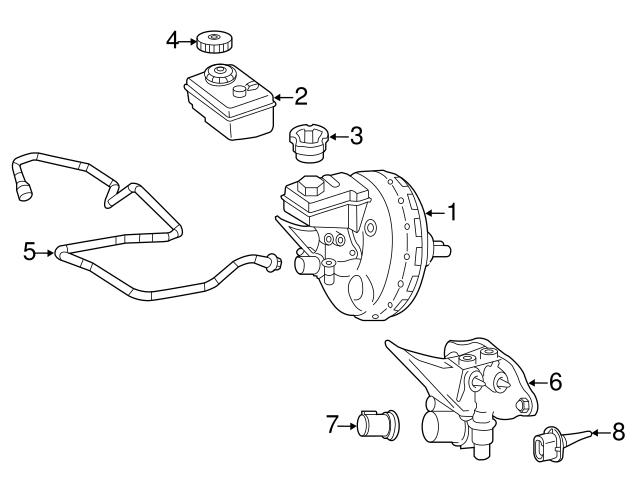 4
2
3
1
5
6
7
8