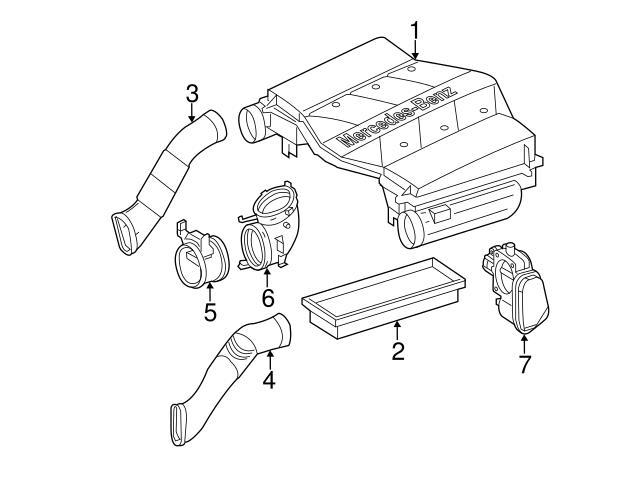 1
3
Mercedes-Benz
5
6
2
7
4