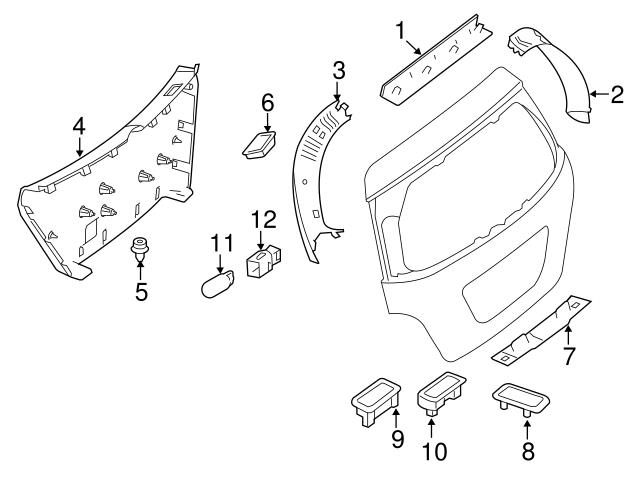 1
2
3
4
6
12
11
5
7
9
10
8