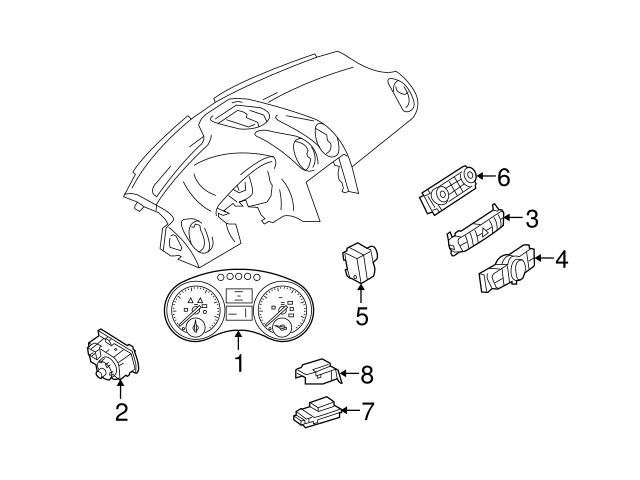 6
3
4
5
1
2
8
7