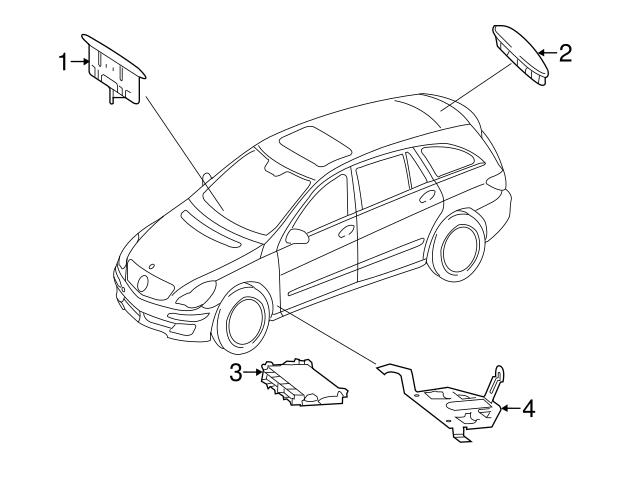 1
2
3
4