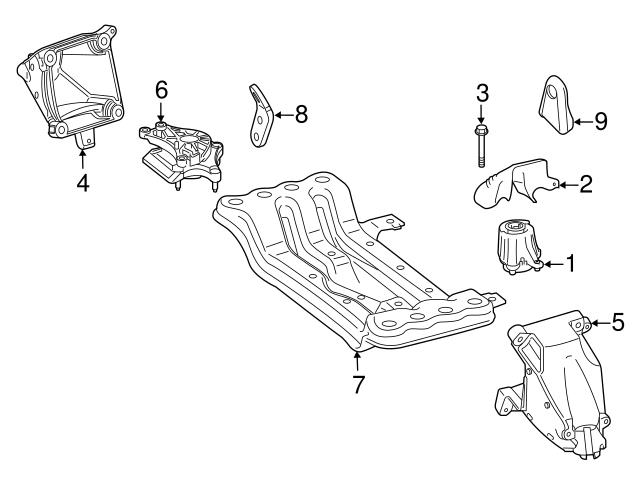 6
8
3
9
4
2
1
5
7