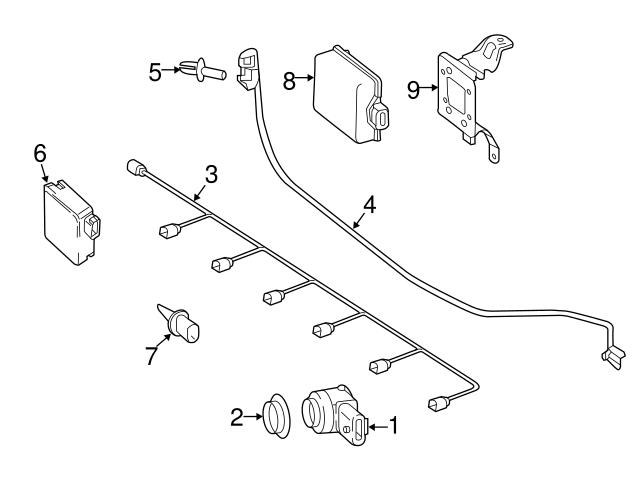 5
8
9
6
3
4
7
2
1