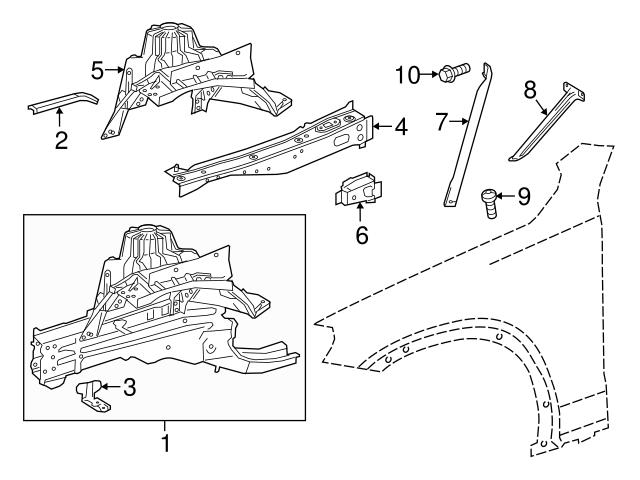 5
2
10
8
7
4
9
6
3
1