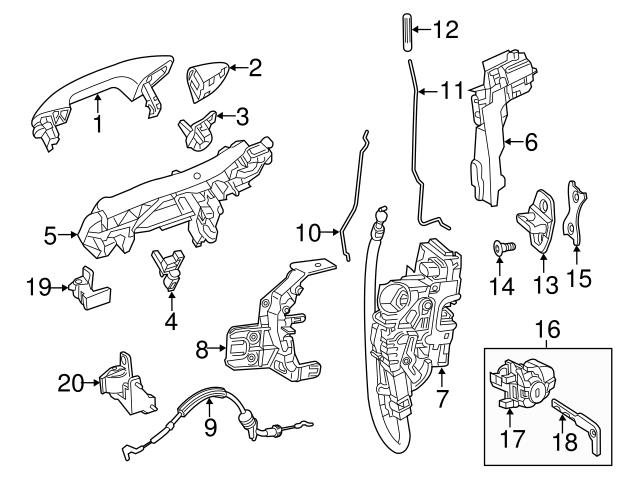 12
2
11
1
3
6
5
10
14
13
15
19
4
16
8
7
20
9
17
18