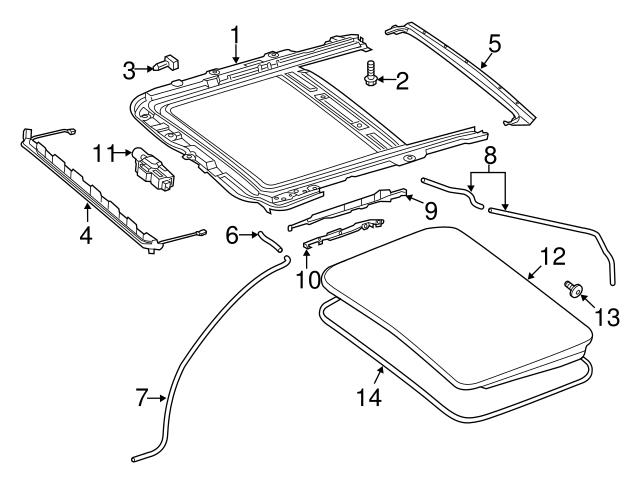 1
3
2
5
11
8
4
9
6
10
12
13
7
14