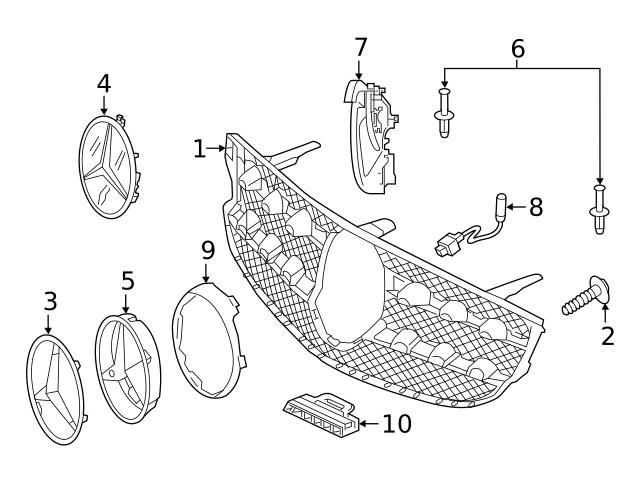 7
6
4
1
8
9
5
3
2
10