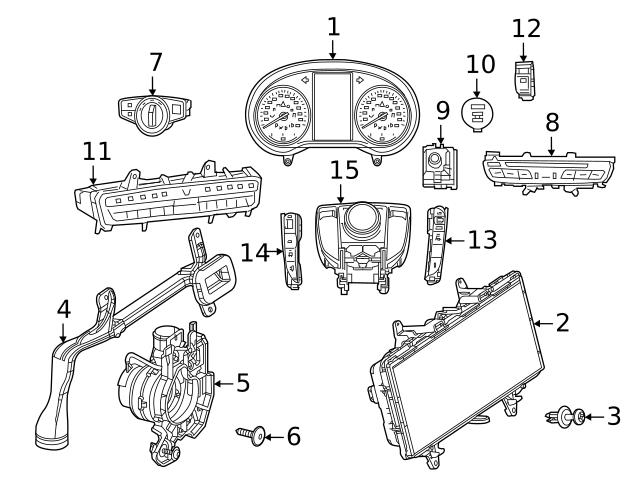 1
12
7
10
9
8
11
15
14
13
4
2
5
3
6