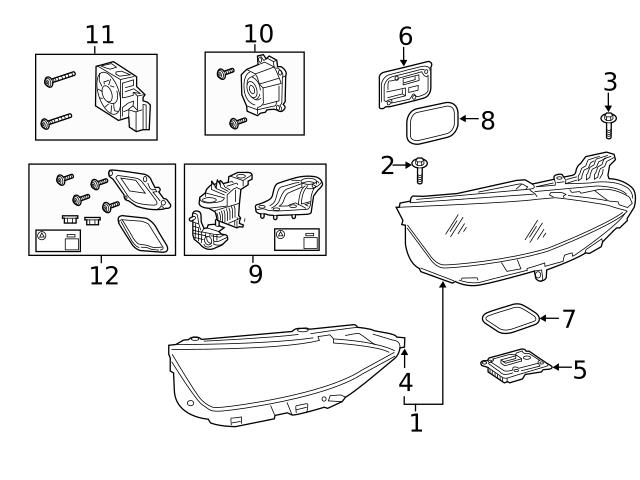 11
10
6
3
8
2
12
9
7
5
4
1