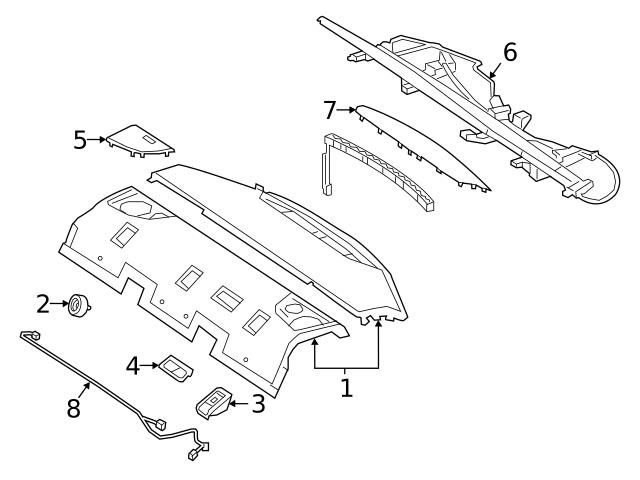 6
7
5
2
4
8
3
1