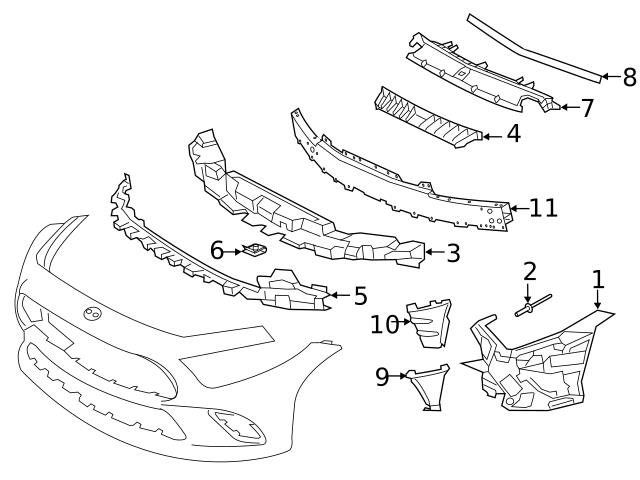 8
7
4
11
3
6
5
2
1
10
9