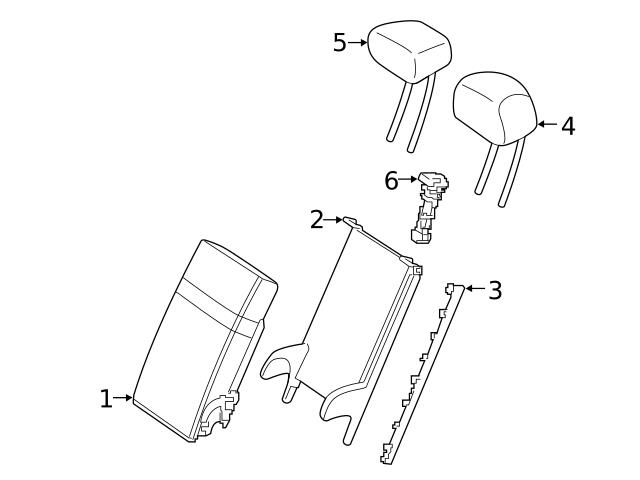 5
4
6
2
3
1