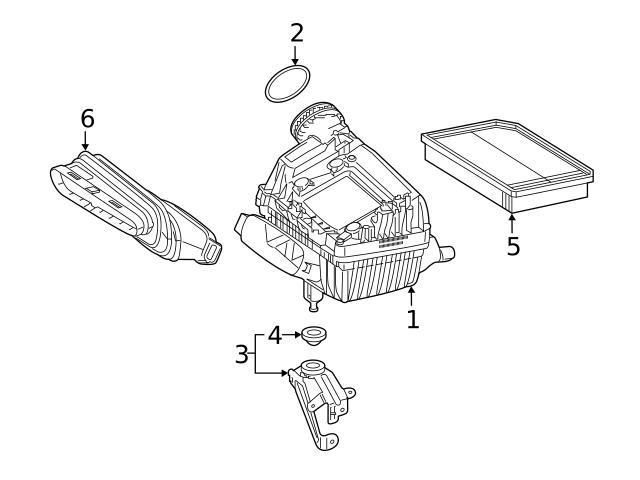 2
6
5
1
4
3