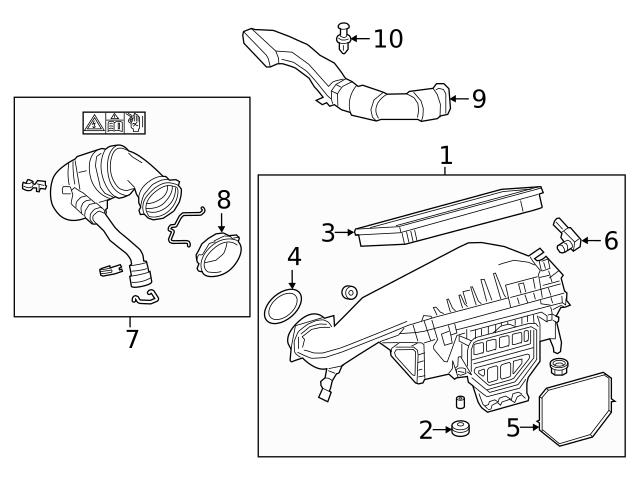 10
9
1
8
3
6
4
7
2
5