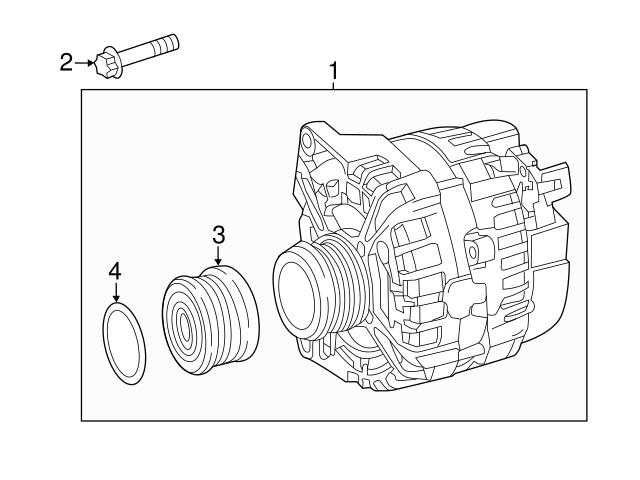 2
1
3
4