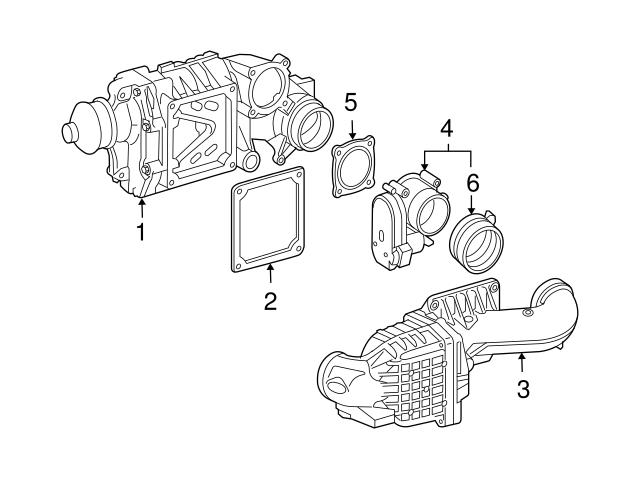 5
4
6
1
2
3