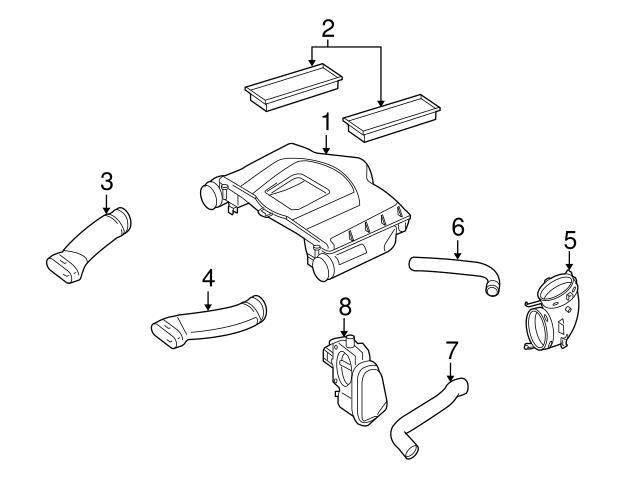 2

1

3

6

5

4

8

7