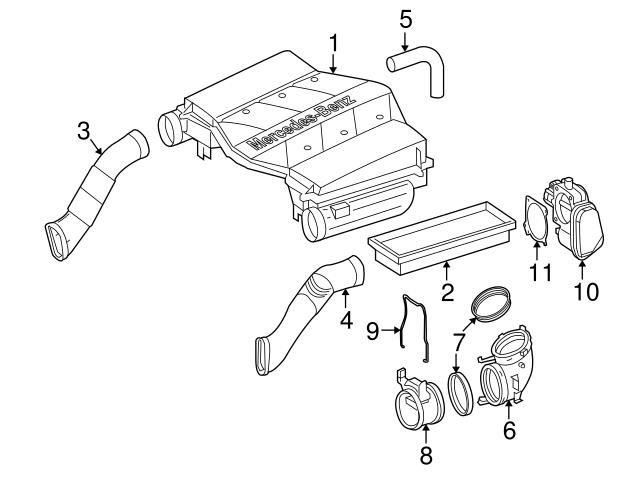 1
5
3
Mercedes-Benz
11
10
2
4
9
7
6
8