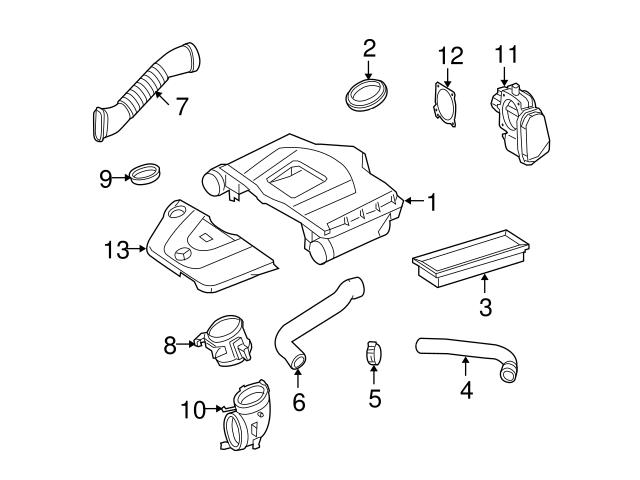 2
12
11
7
9
1
13
3
8
6
5
4
10