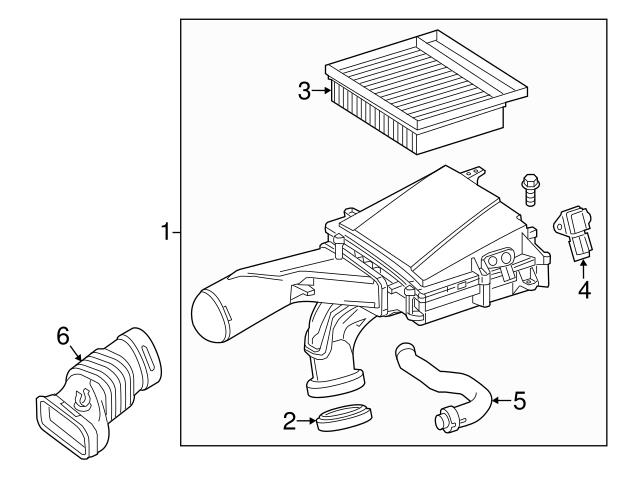 3
1
4
6
5
2