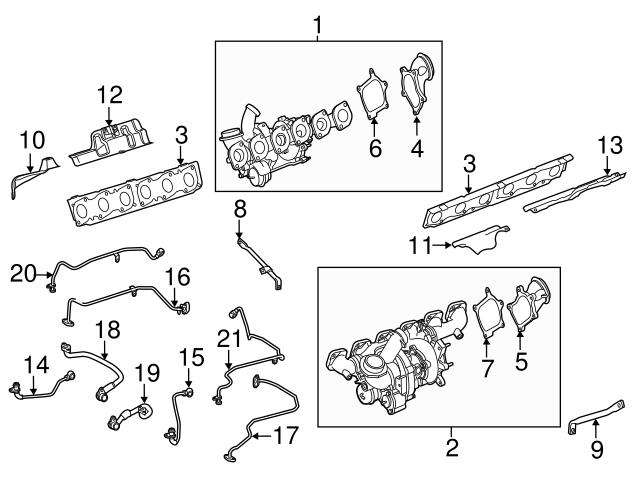 1
12
10
3
6
4
3
13
8
11
20
16
18
21
14
19
15
7
5
17
2
9