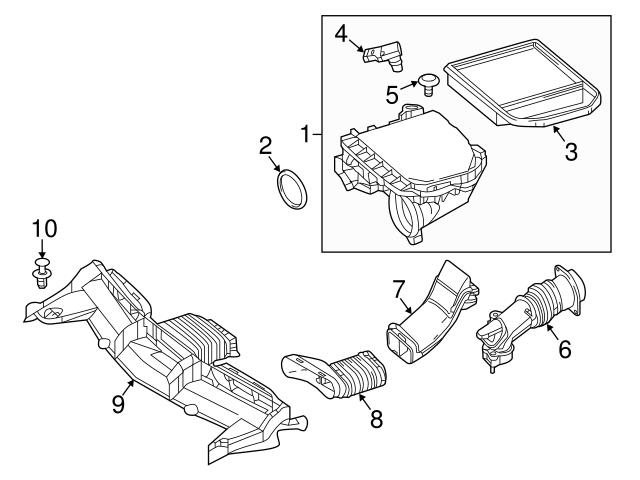 4
5
1
3
2
10
7
6
9
8