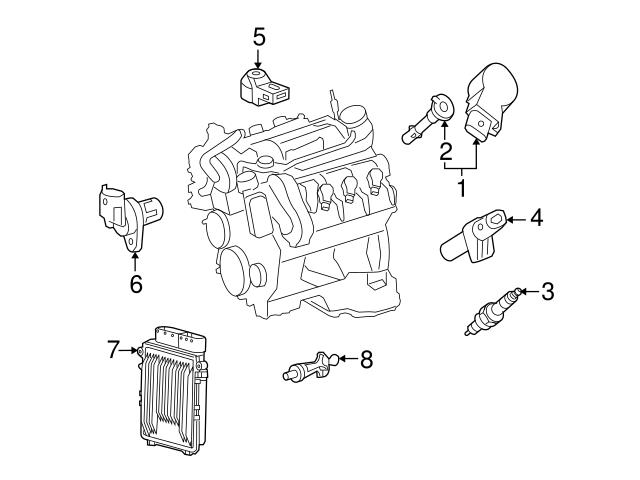 5
2
1
4
6
3
7
8