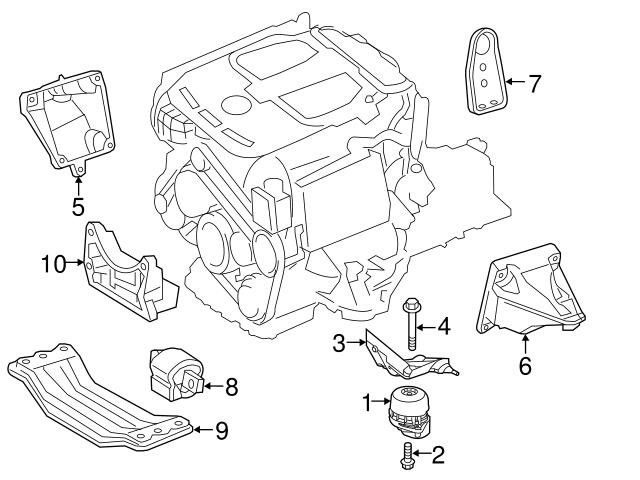 7
5
10
4
3
6
8
1
9
2