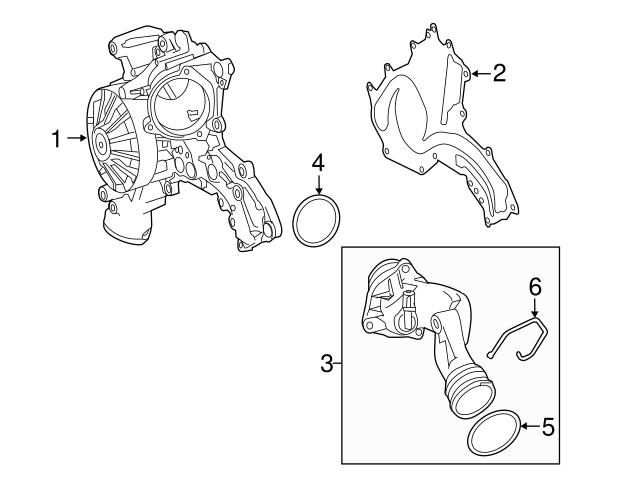 1
2
4
6
3
5