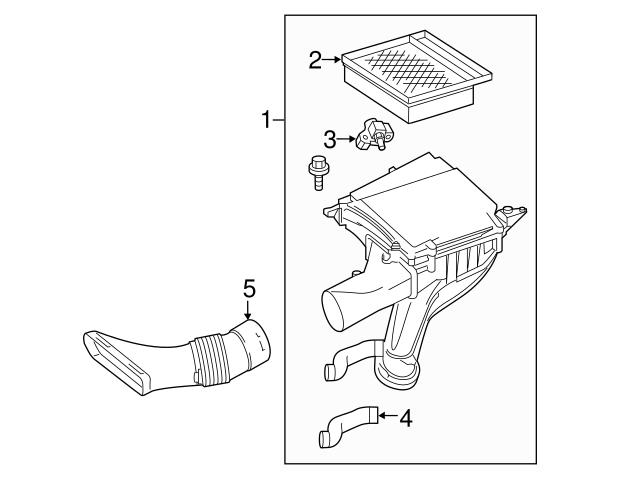 2
1
3
5
4