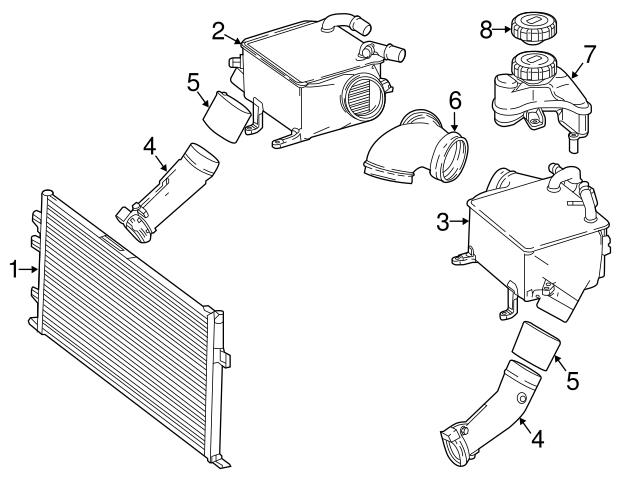 2
8
7
5
6
4
3
1
5
4