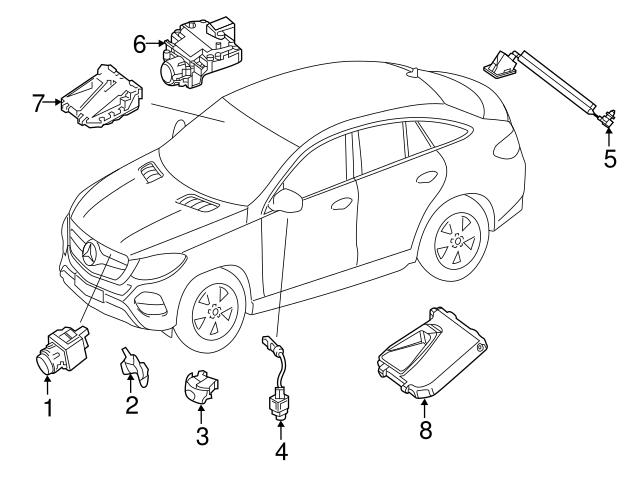 6
7
5
1
2
3
4
8