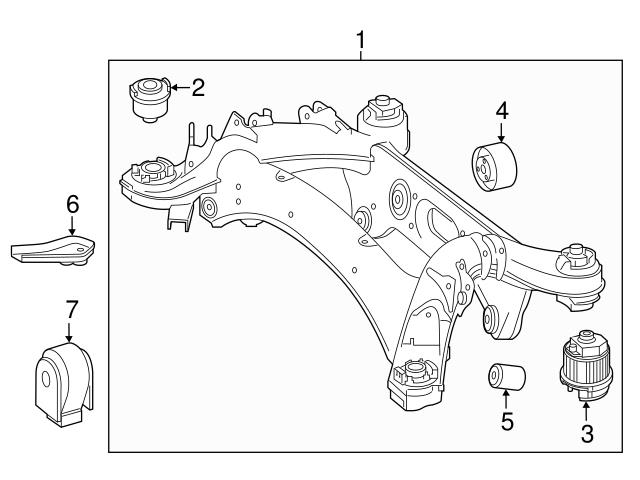 1
2
4
6
7
5
3