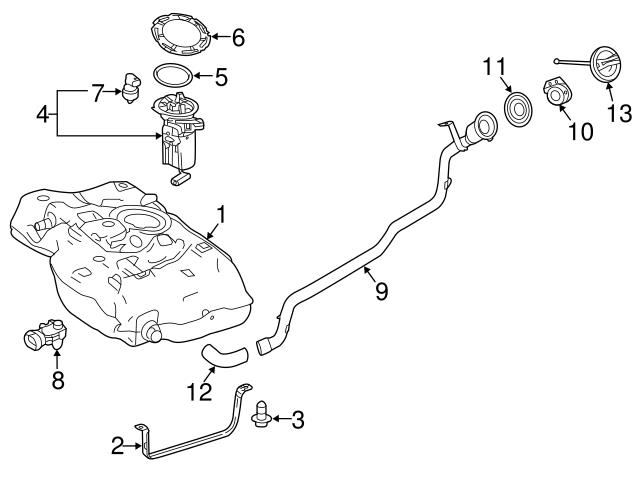 6
5
7
4
11
13
10
1
9
8
12
3
2