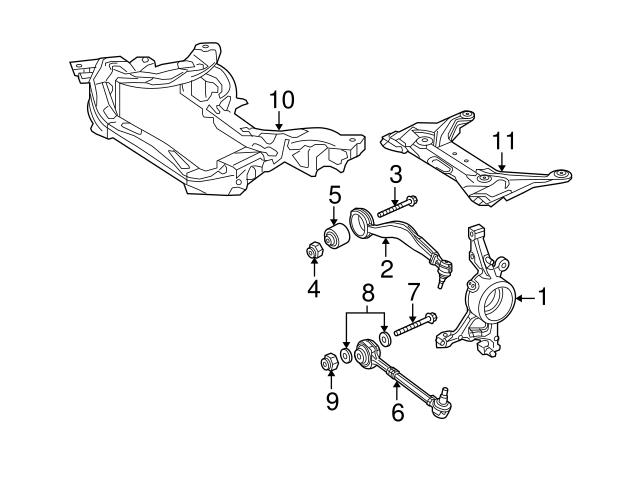 10
11
3
5
2
4
8
7
1
9
6