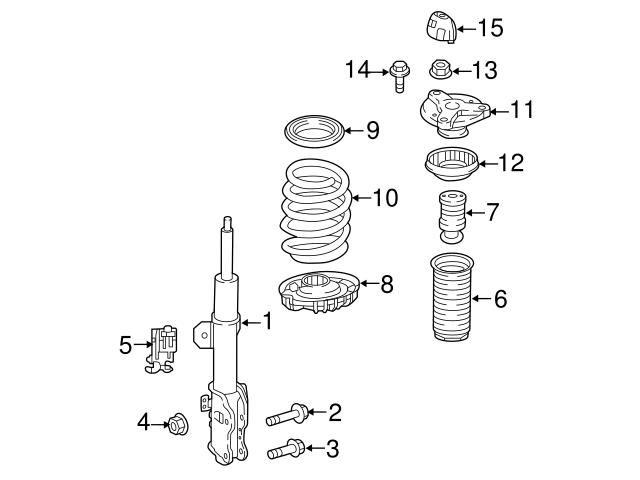 15
14
13
11
9
12
10
7
8
6
1
5
2
4
3