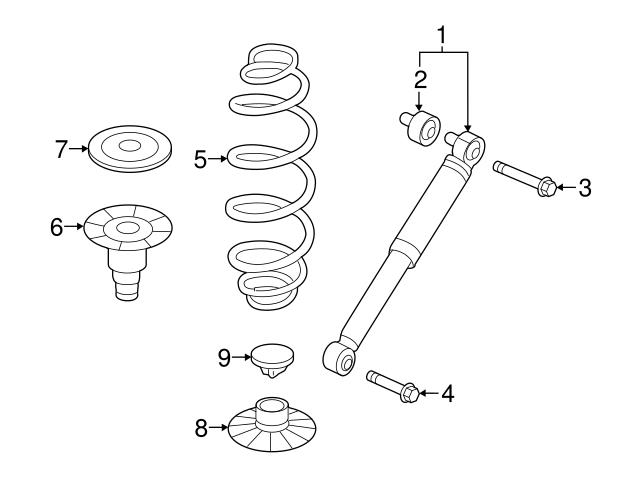 1
2
7
5
3
6
9
4
8