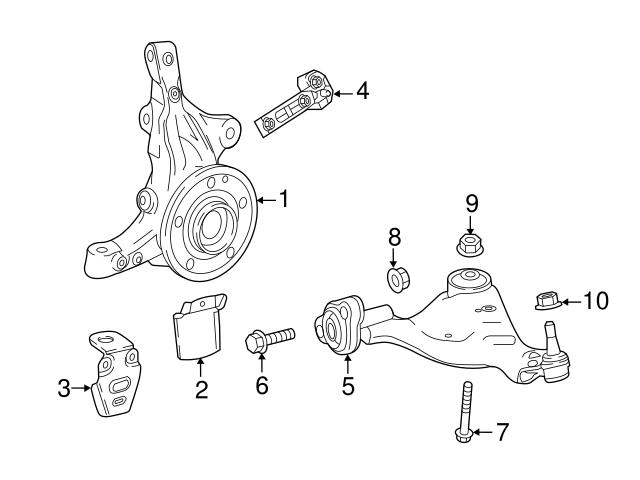 4
1
9
8
10
3
2
6
5
7