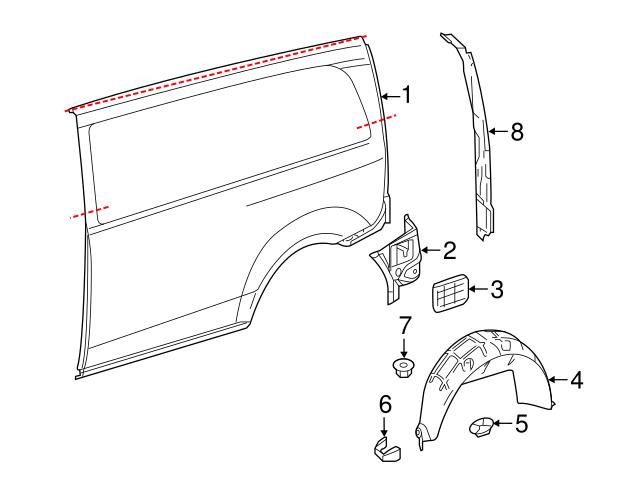 1
8
2
3
7
4
6
5